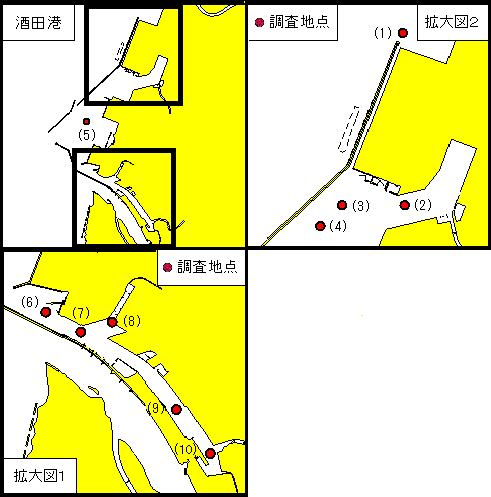 酒田港

(5)

調査地点

拡大図2

(1)

(3)

(2)

(4)

調査地点

(6)

(7)

(8)

(9)

(10)

拡大図1